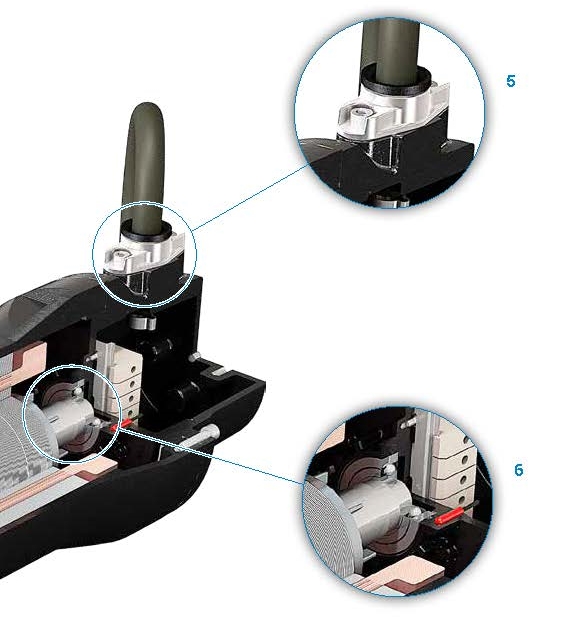 5

6